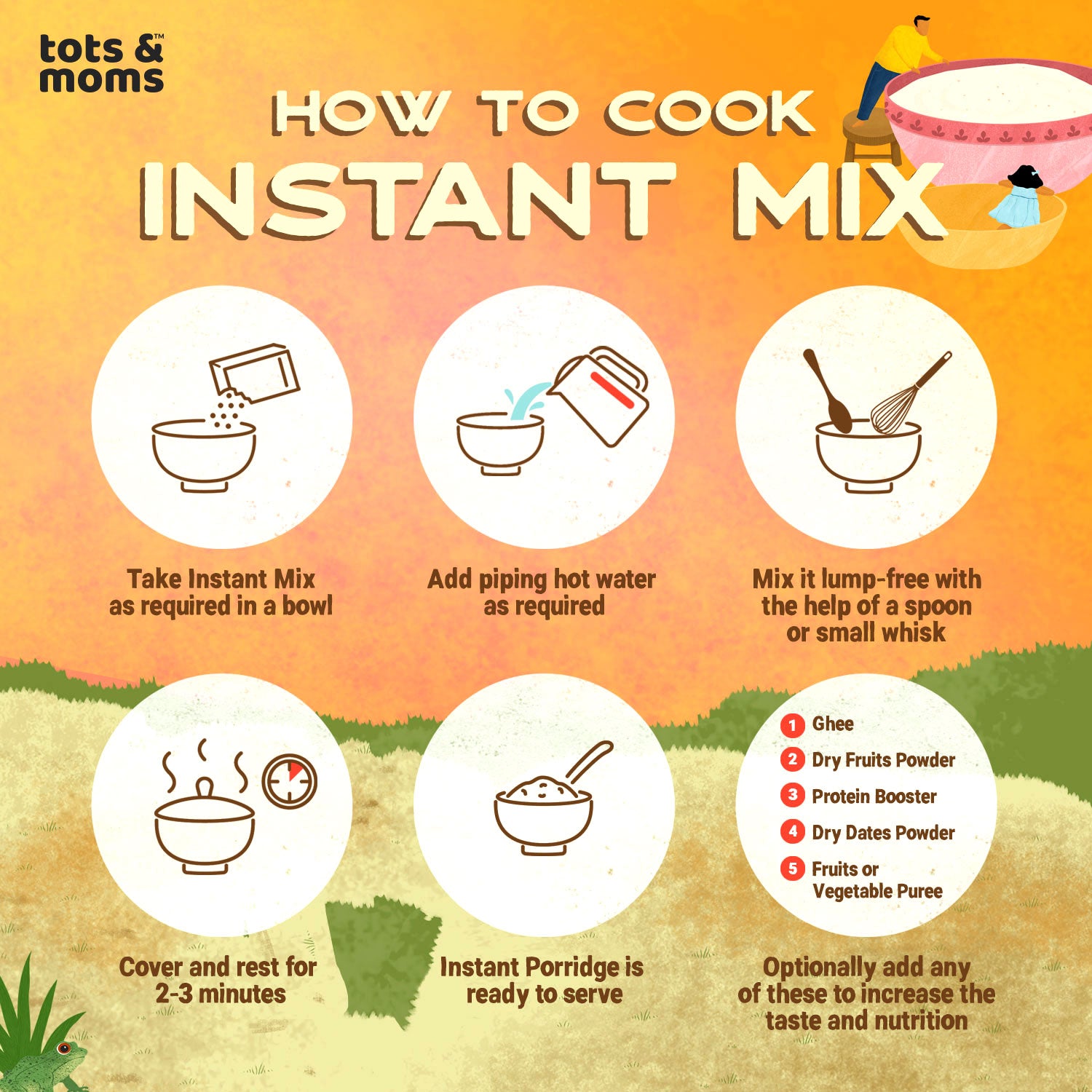 tots & moms™

HOW TO COOK
INSTANT MIX

Take Instant Mix as required in a bowl

Add piping hot water as required

Mix it lump-free with the help of a spoon or small whisk

Cover and rest for 2-3 minutes

Instant Porridge is ready to serve

1 Ghee
2 Dry Fruits Powder
3 Protein Booster
4 Dry Dates Powder
5 Fruits or Vegetable Puree

Optionally add any of these to increase the taste and nutrition