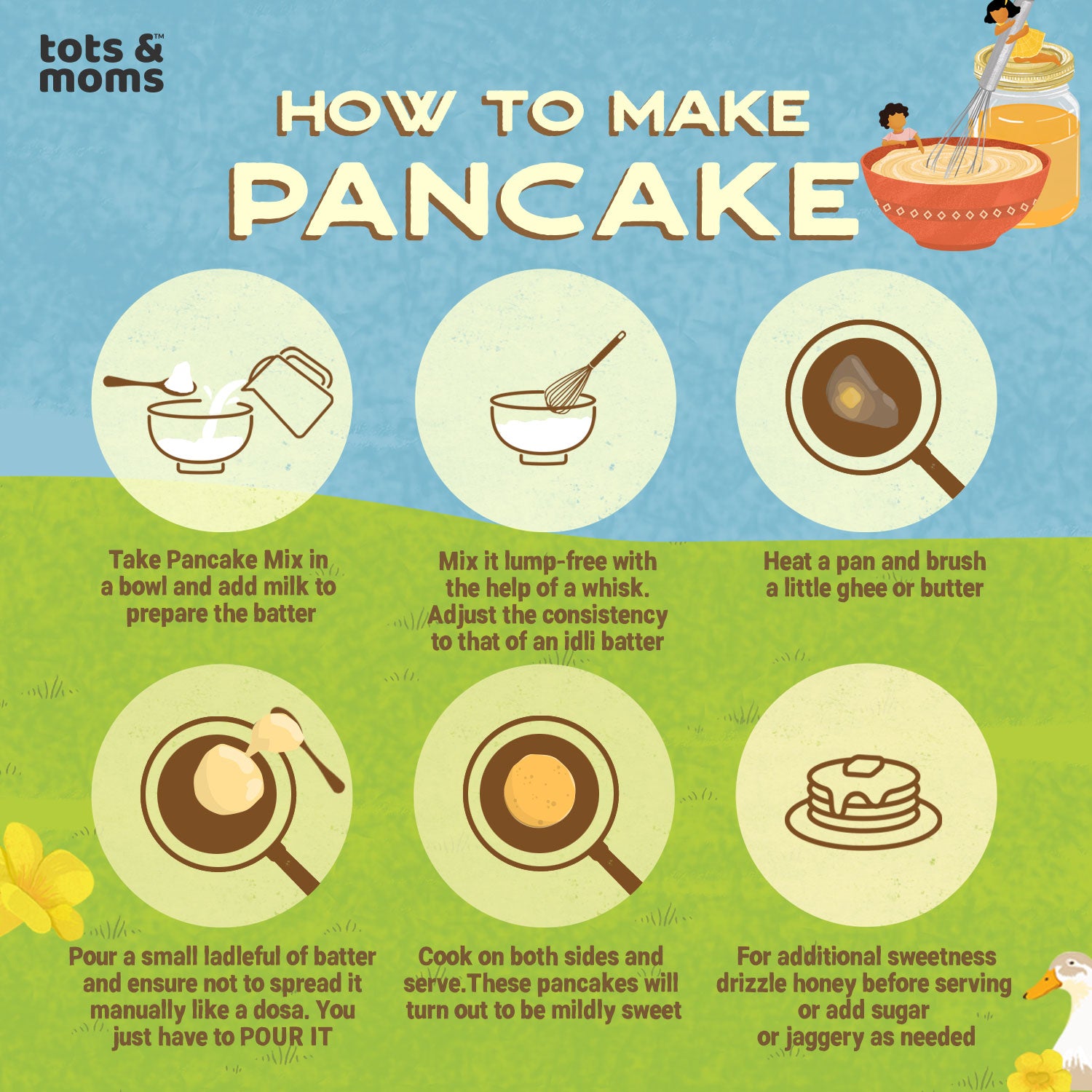 tots & moms™

HOW TO MAKE PANCAKE

Take Pancake Mix in a bowl and add milk to prepare the batter

Mix it lump-free with the help of a whisk. Adjust the consistency to that of an idli batter

Heat a pan and brush a little ghee or butter

Pour a small ladleful of batter and ensure not to spread it manually like a dosa. You just have to POUR IT

Cook on both sides and serve.These pancakes will turn out to be mildly sweet

For additional sweetness drizzle honey before serving or add sugar or jaggery as needed